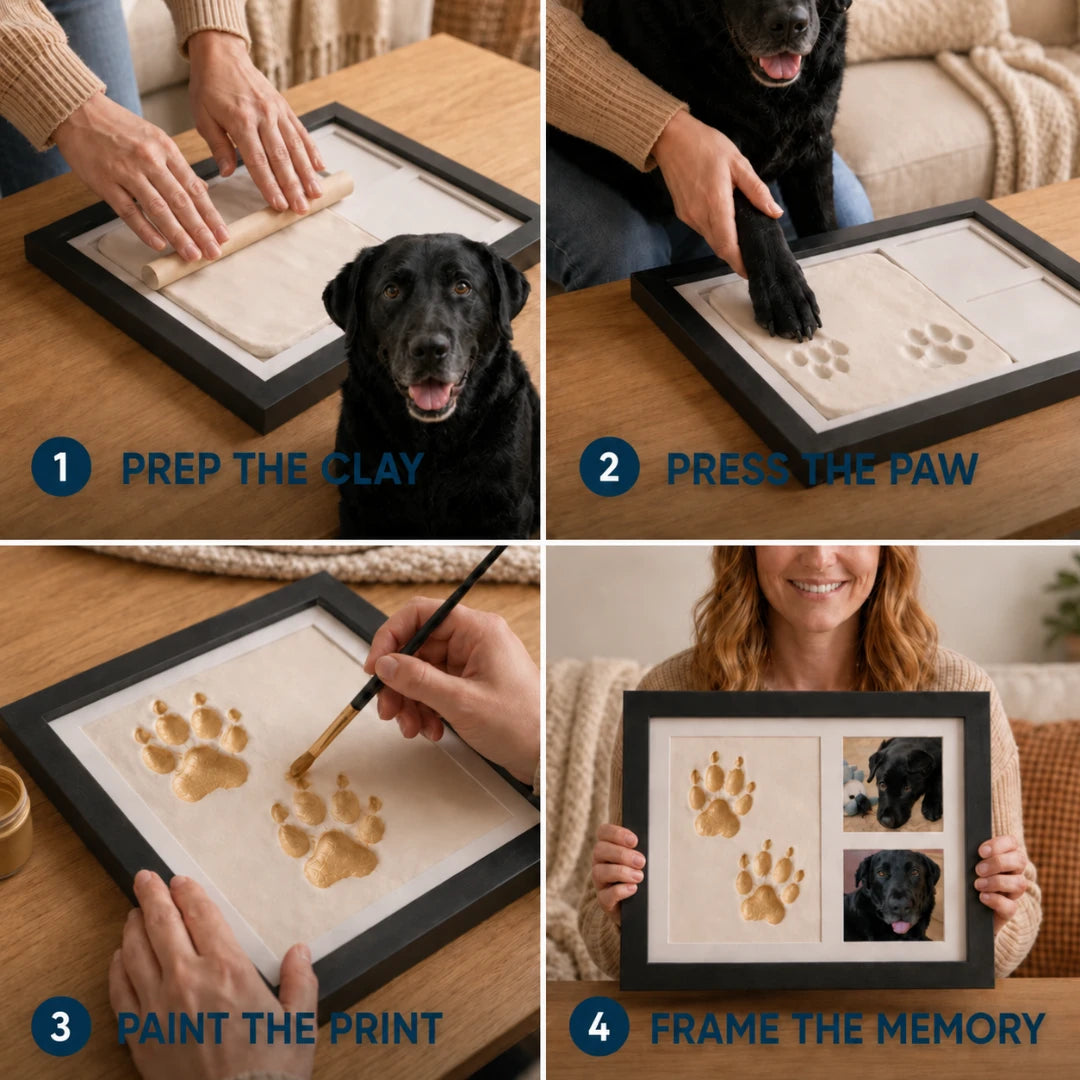 1 PREP THE CLAY

2 PRESS THE PAW

3 PAINT THE PRINT

4 FRAME THE MEMORY